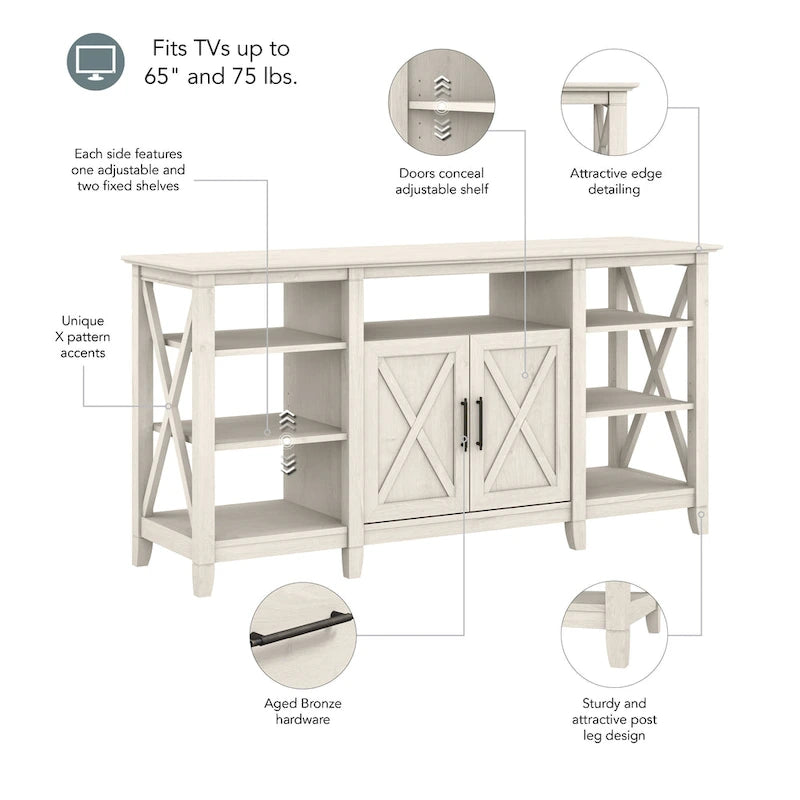 Fits TVs up to 65" and 75 lbs.

Each side features one adjustable and two fixed shelves

Doors conceal adjustable shelf

Attractive edge detailing

Unique X pattern accents

Aged Bronze hardware

Sturdy and attractive post leg design